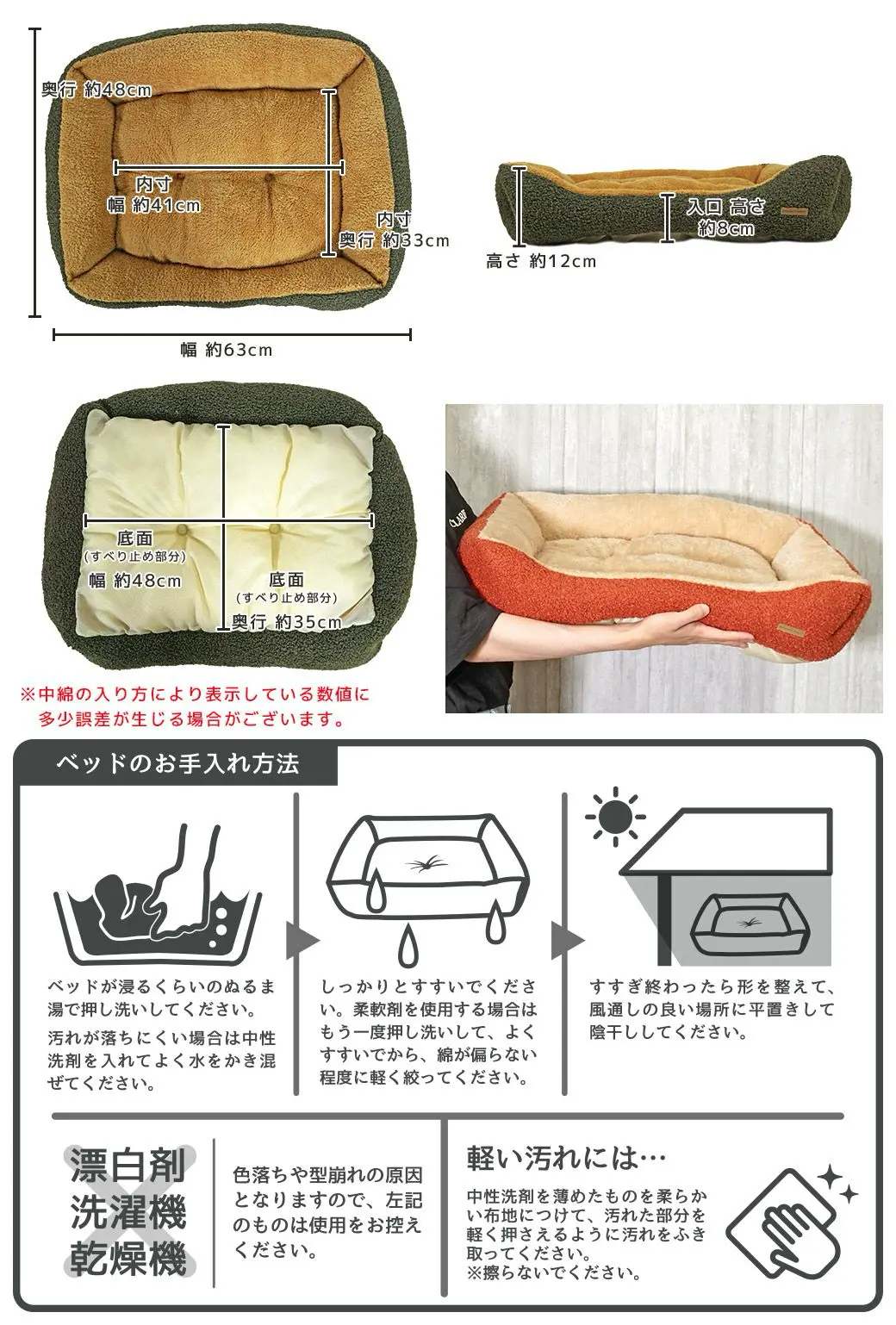 奥行 約48cm

内寸
幅 約41cm

内寸
奥行 約33cm

幅 約63cm

入口 高さ
約8cm

高さ 約12cm

底面
(すべり止め部分)
幅 約48cm

底面
(すべり止め部分)
奥行 約35cm

※中綿の入り方により表示している数値に多少誤差が生じる場合がございます。

ベッドのお手入れ方法

ベッドが浸るくらいのぬるま湯で押し洗いしてください。

汚れが落ちにくい場合は中性洗剤を入れてよく水をかき混ぜてください。

しっかりとすすいでください。柔軟剤を使用する場合はもう一度押し洗いして、よくすすいでから、綿が偏らない程度に軽く絞ってください。

すすぎ終わったら形を整えて、風通しの良い場所に平置きして陰干ししてください。

漂白剤
洗濯機
乾燥機

色落ちや型崩れの原因となりますので、左記のものは使用をお控えください。

軽い汚れには…

中性洗剤を薄めたものを柔らかい布地につけて、汚れた部分を軽く押さえるように汚れをふき取ってください。
※擦らないでください。