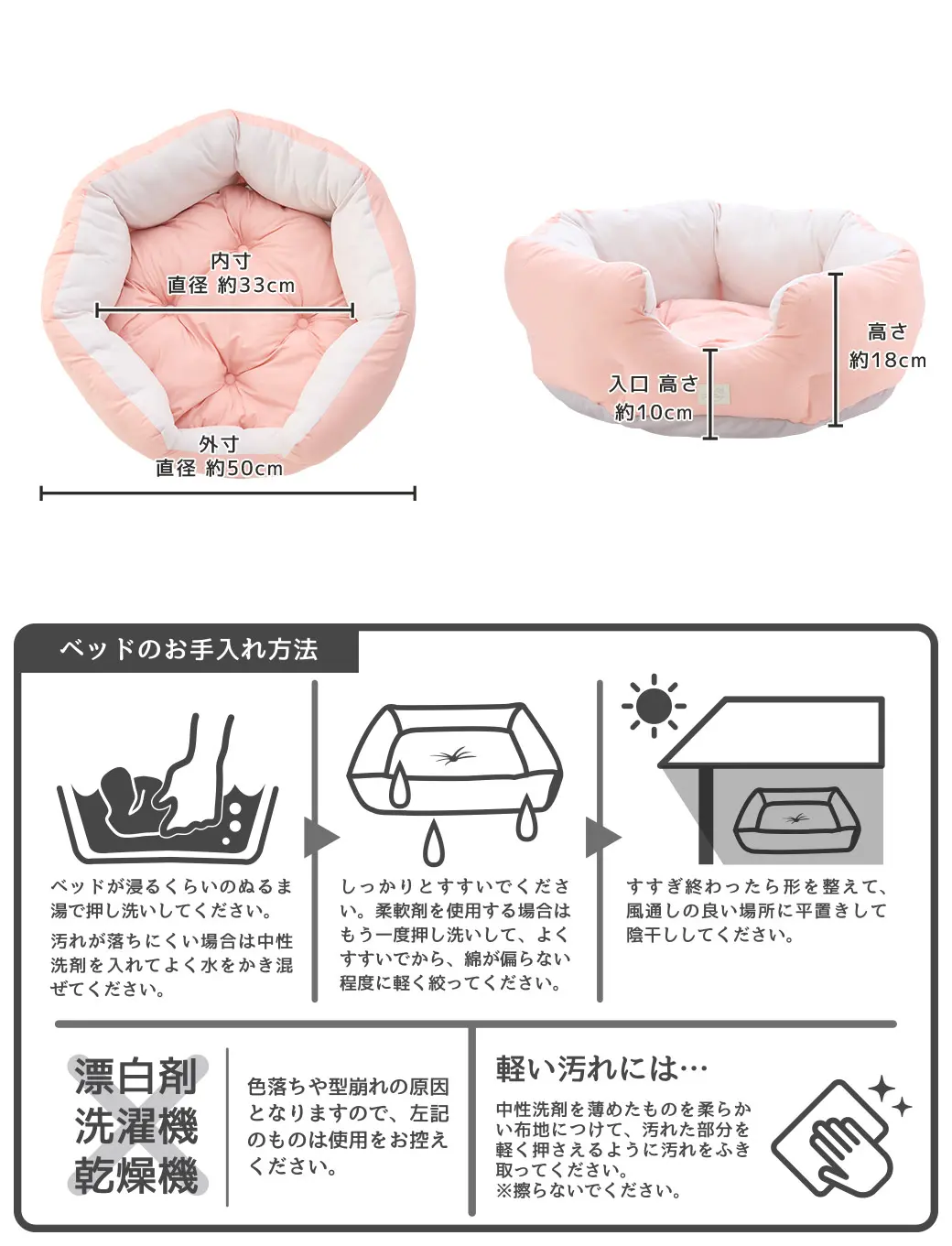 内寸
直径 約33cm

外寸
直径 約50cm

入口 高さ
約10cm

高さ
約18cm

ベッドのお手入れ方法

ベッドが浸るくらいのぬるま湯で押し洗いしてください。

汚れが落ちにくい場合は中性洗剤を入れてよく水をかき混ぜてください。

しっかりとすすいでください。柔軟剤を使用する場合はもう一度押し洗いして、よくすすいでから、綿が偏らない程度に軽く絞ってください。

すすぎ終わったら形を整えて、風通しの良い場所に平置きして陰干ししてください。

漂白剤
洗濯機
乾燥機

色落ちや型崩れの原因となりますので、左記のものは使用をお控えください。

軽い汚れには…

中性洗剤を薄めたものを柔らかい布地につけて、汚れた部分を軽く押さえるように汚れをふき取ってください。
※擦らないでください。