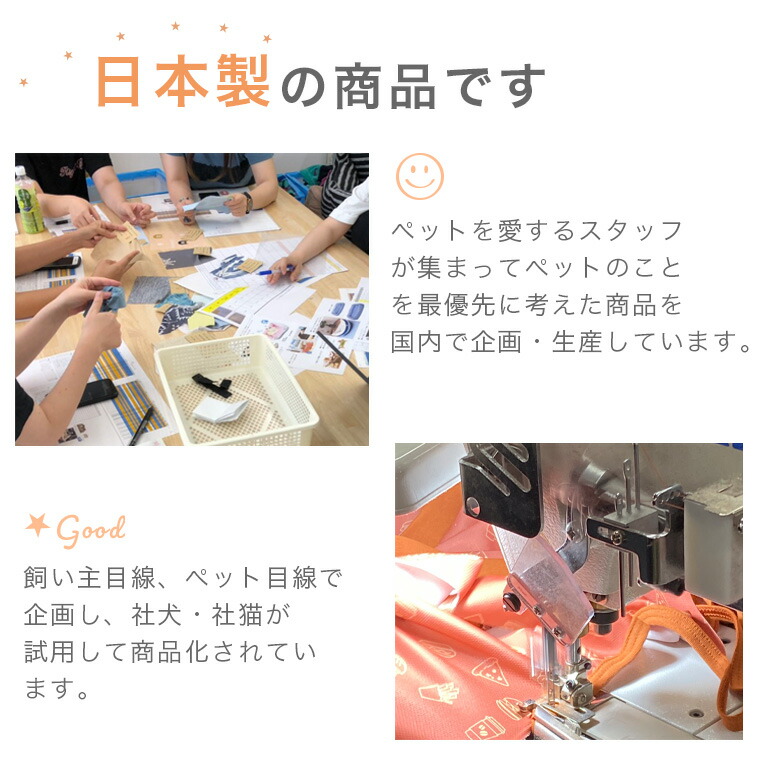 日本製の商品です

ペットを愛するスタッフが集まってペットのことを最優先に考えた商品を国内で企画・生産しています。

Good

飼い主目線、ペット目線で企画し、社犬・社猫が試用して商品化されています。