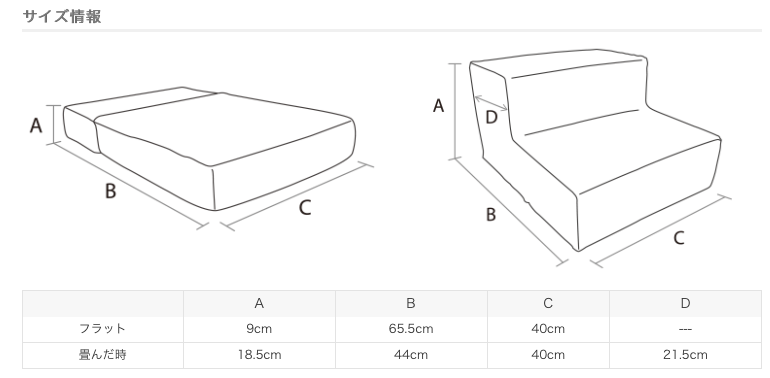 サイズ情報

A

B

C

A

D

B

C

| | A | B | C | D |
|---|---|---|---|---|
| フラット | 9cm | 65.5cm | 40cm | --- |
| 畳んだ時 | 18.5cm | 44cm | 40cm | 21.5cm |